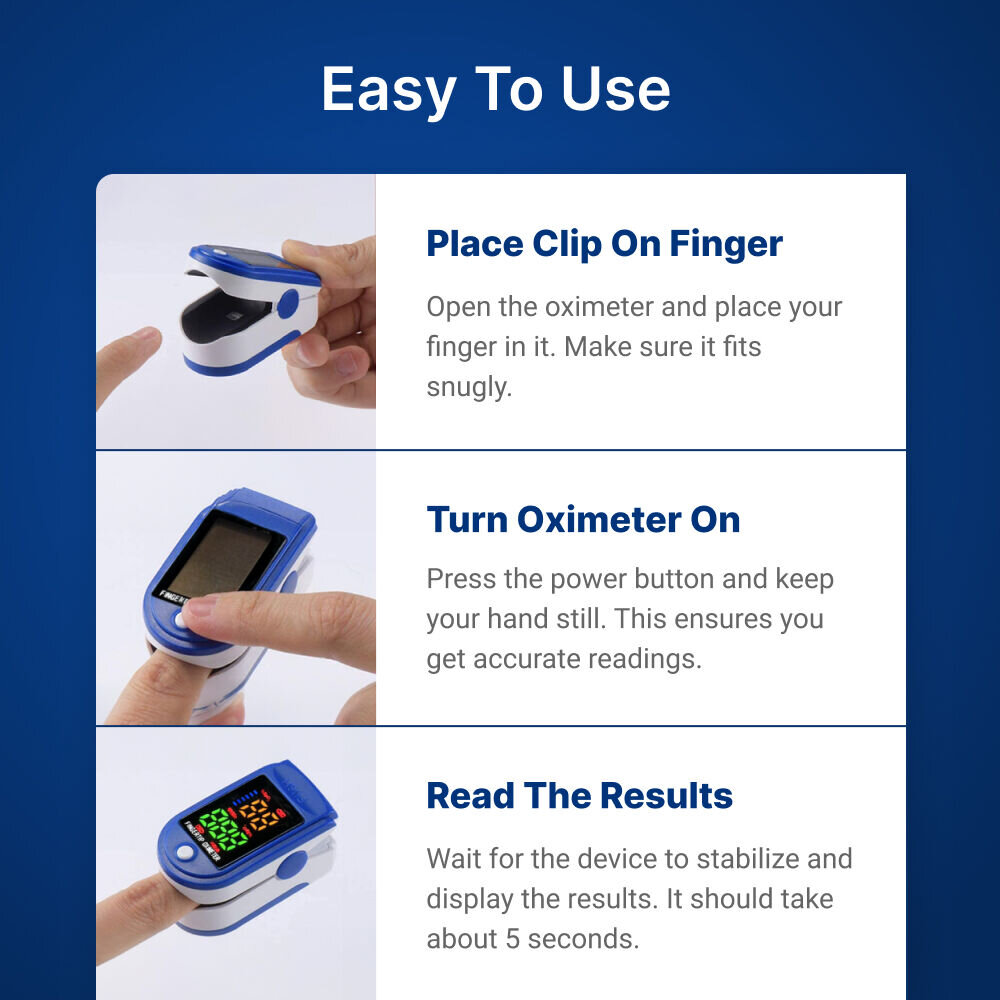 Easy To Use

Place Clip On Finger

Open the oximeter and place your finger in it. Make sure it fits snugly.

Turn Oximeter On

Press the power button and keep your hand still. This ensures you get accurate readings.

Read The Results

Wait for the device to stabilize and display the results. It should take about 5 seconds.